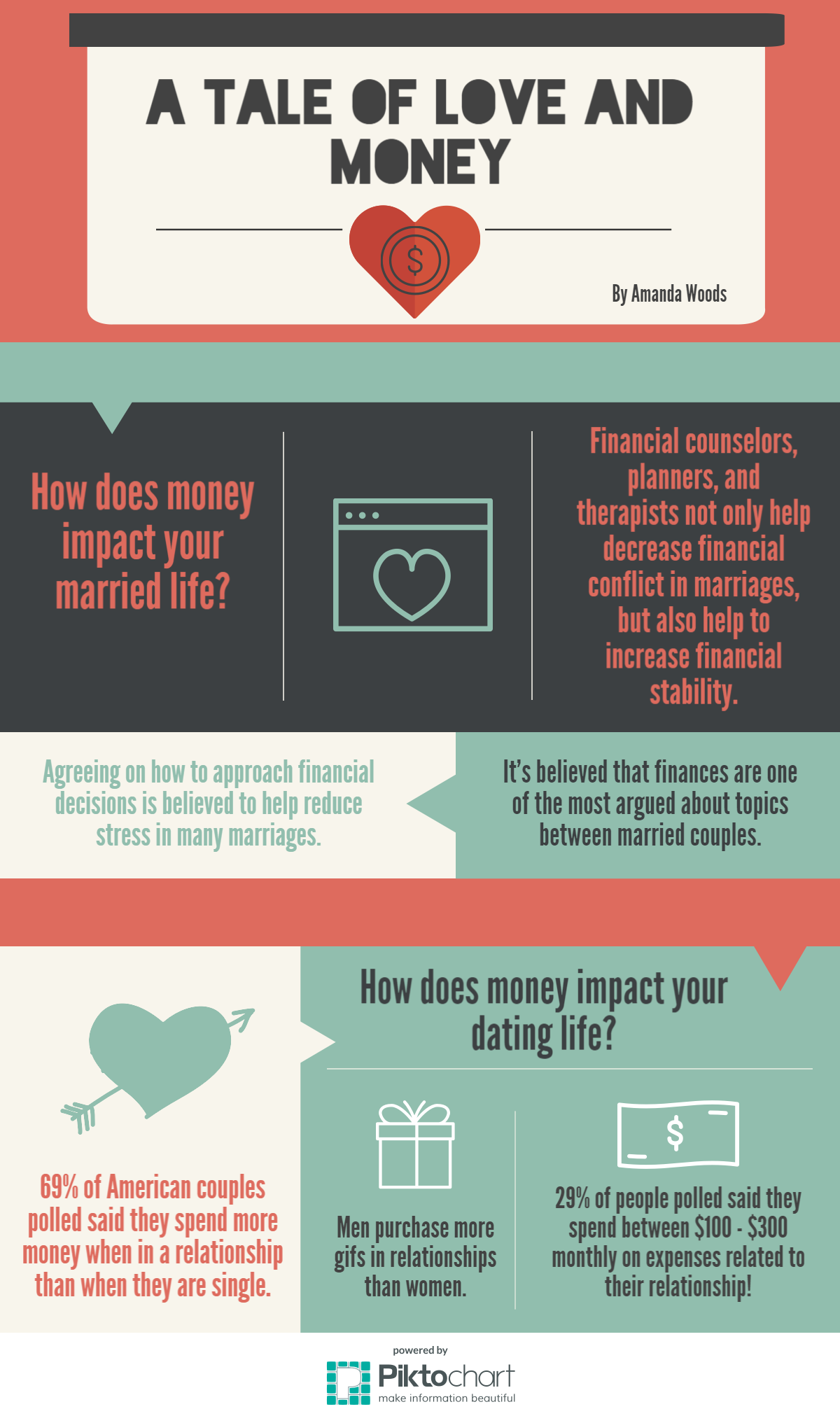 A TALE OF LOVE AND MONEY

$

By Amanda Woods

How does money impact your married life?

Financial counselors, planners, and therapists not only help decrease financial conflict in marriages, but also help to increase financial stability.

Agreeing on how to approach financial decisions is believed to help reduce stress in many marriages.

It's believed that finances are one of the most argued about topics between married couples.

How does money impact your dating life?

69% of American couples polled said they spend more money when in a relationship than when they are single.

Men purchase more gifs in relationships than women.

$

29% of people polled said they spend between \$100 - \$300 monthly on expenses related to their relationship!

powered by
Piktochart
make information beautiful